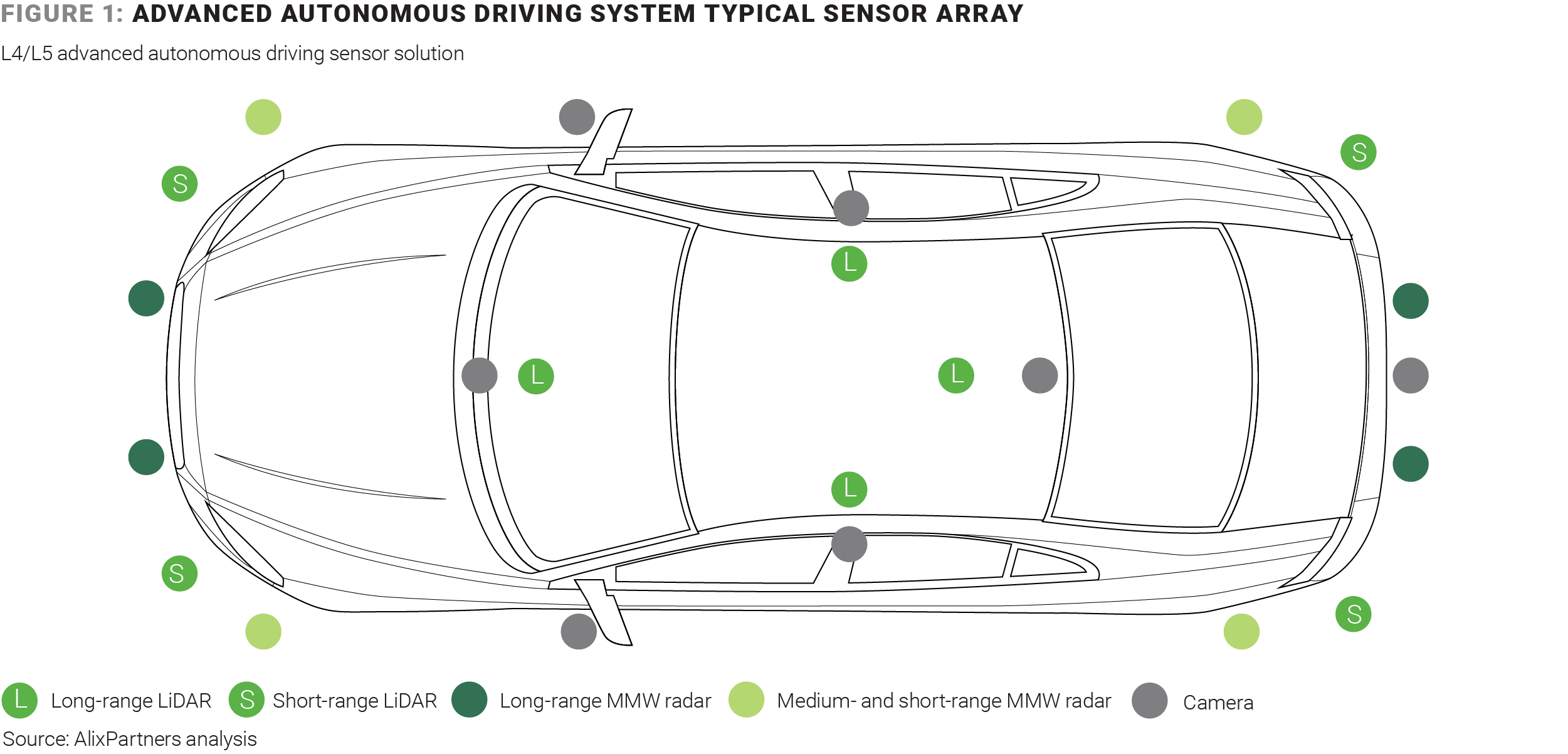 FIGURE 1: ADVANCED AUTONOMOUS DRIVING SYSTEM TYPICAL SENSOR ARRAY

L4/L5 advanced autonomous driving sensor solution

S

S

L

L

L

L

S

S

L Long-range LiDAR S Short-range LiDAR Long-range MMW radar Medium- and short-range MMW radar Camera

Source: AlixPartners analysis