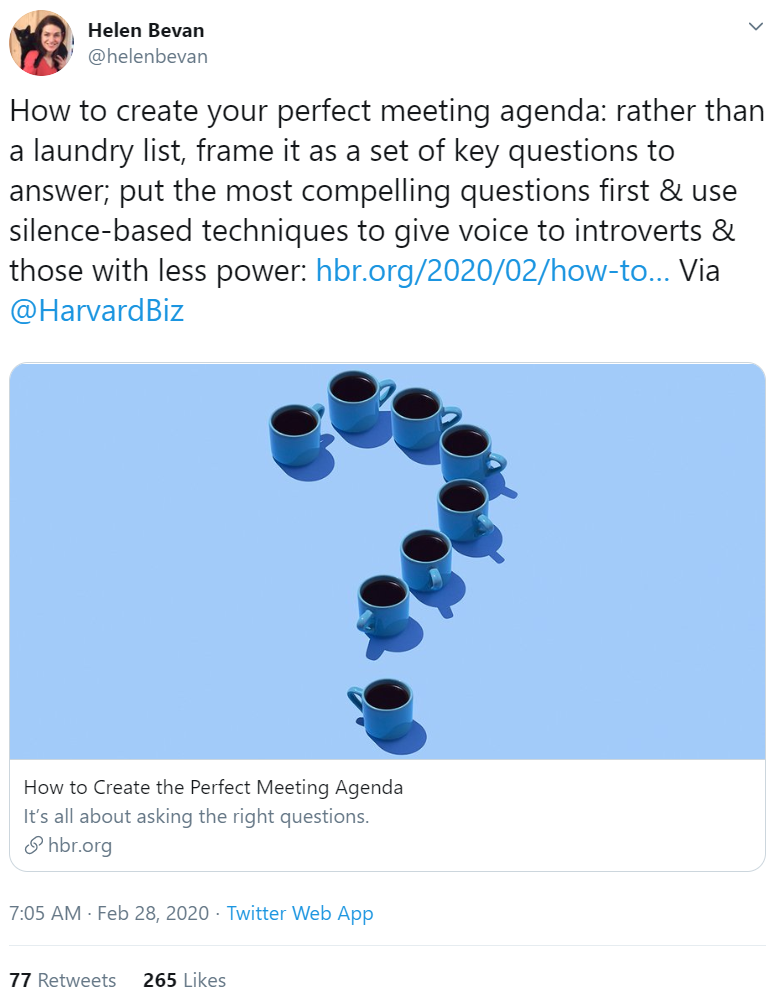 Helen Bevan
@helenbevan

How to create your perfect meeting agenda: rather than a laundry list, frame it as a set of key questions to answer; put the most compelling questions first & use silence-based techniques to give voice to introverts & those with less power: hbr.org/2020/02/how-to... Via @HarvardBiz

How to Create the Perfect Meeting Agenda
It's all about asking the right questions.
hbr.org

7:05 AM · Feb 28, 2020 · Twitter Web App

77 Retweets 265 Likes